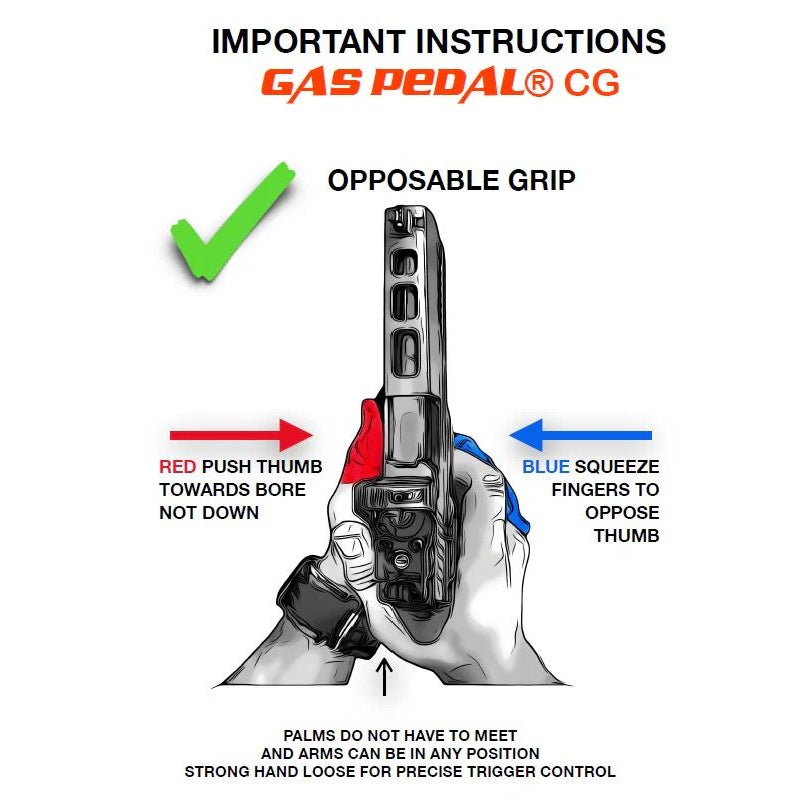 IMPORTANT INSTRUCTIONS
GAS PEDAL® CG

OPPOSABLE GRIP

RED PUSH THUMB TOWARDS BORE NOT DOWN

BLUE SQUEEZE FINGERS TO OPPOSE THUMB

PALMS DO NOT HAVE TO MEET
AND ARMS CAN BE IN ANY POSITION
STRONG HAND LOOSE FOR PRECISE TRIGGER CONTROL